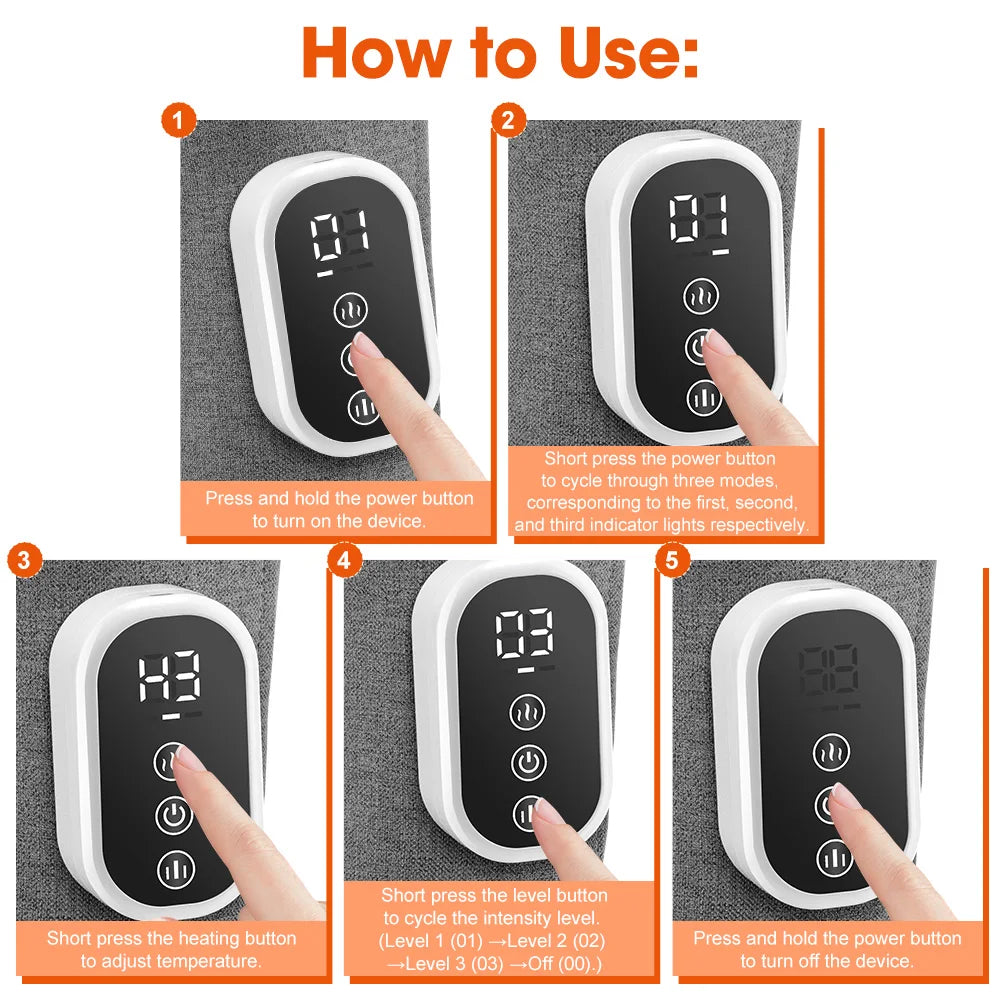 How to Use:

1

01

Press and hold the power button to turn on the device.

2

01

Short press the power button to cycle through three modes, corresponding to the first, second, and third indicator lights respectively.

3

H3

Short press the heating button to adjust temperature.

4

03

Short press the level button to cycle the intensity level. (Level 1 (01) →Level 2 (02) →Level 3 (03) →Off (00).)

5

Press and hold the power button to turn off the device.