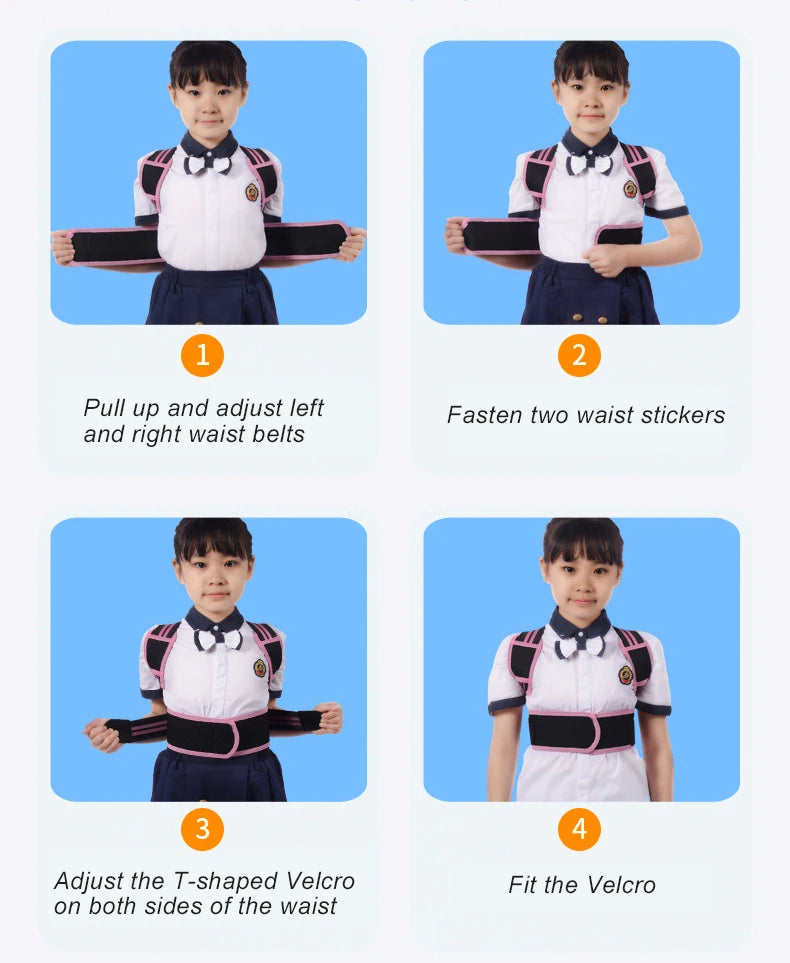 1

Pull up and adjust left and right waist belts

2

Fasten two waist stickers

3

Adjust the T-shaped Velcro on both sides of the waist

4

Fit the Velcro