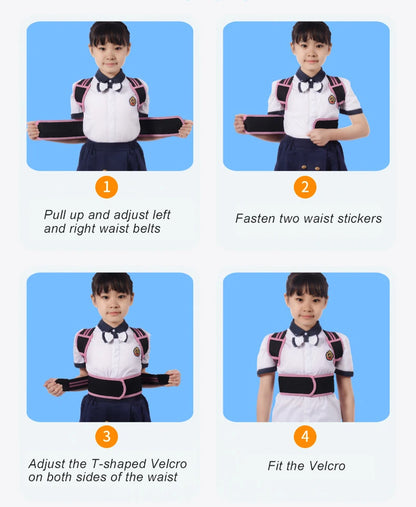 1

Pull up and adjust left and right waist belts

2

Fasten two waist stickers

3

Adjust the T-shaped Velcro on both sides of the waist

4

Fit the Velcro