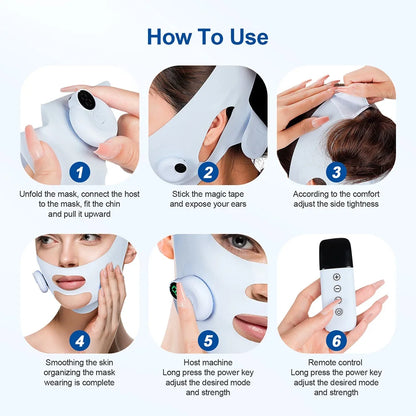 How To Use

1
Unfold the mask, connect the host to the mask, fit the chin and pull it upward

2
Stick the magic tape and expose your ears

3
According to the comfort adjust the side tightness

4
Smoothing the skin organizing the mask wearing is complete

5
Host machine
Long press the power key adjust the desired mode and strength

6
Remote control
Long press the power key adjust the desired mode and strength