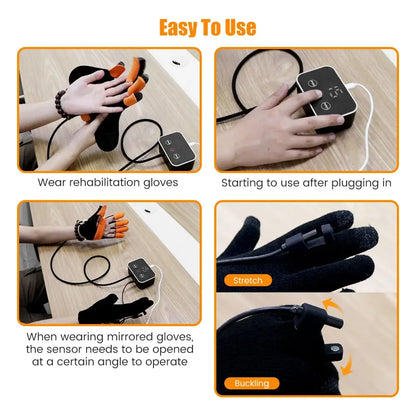 Easy To Use

Wear rehabilitation gloves

Starting to use after plugging in

When wearing mirrored gloves, the sensor needs to be opened at a certain angle to operate

Stretch

Buckling