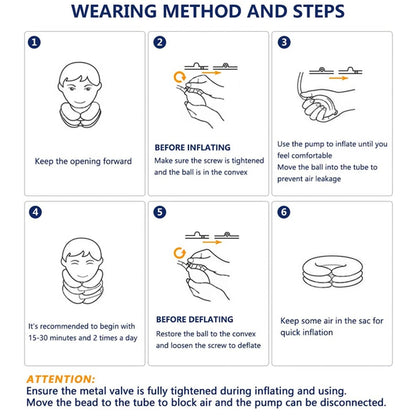 WEARING METHOD AND STEPS

1

Keep the opening forward

2

BEFORE INFLATING
Make sure the screw is tightened and the ball is in the convex

3

Use the pump to inflate until you feel comfortable
Move the ball into the tube to prevent air leakage

4

It's recommended to begin with 15-30 minutes and 2 times a day

5

BEFORE DEFLATING
Restore the ball to the convex and loosen the screw to deflate

6

Keep some air in the sac for quick inflation

ATTENTION:
Ensure the metal valve is fully tightened during inflating and using.
Move the bead to the tube to block air and the pump can be disconnected.